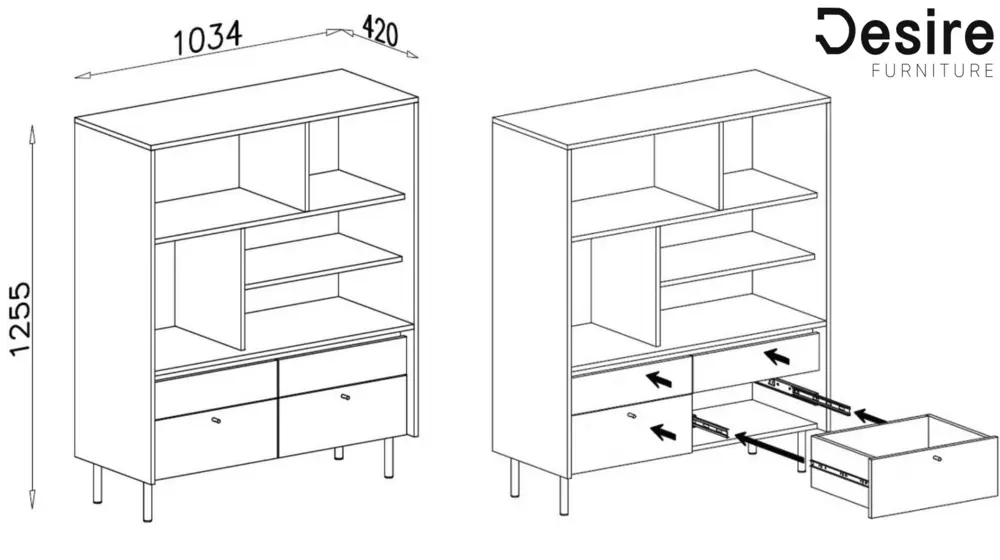 1034
420
1255
Desire
FURNITURE