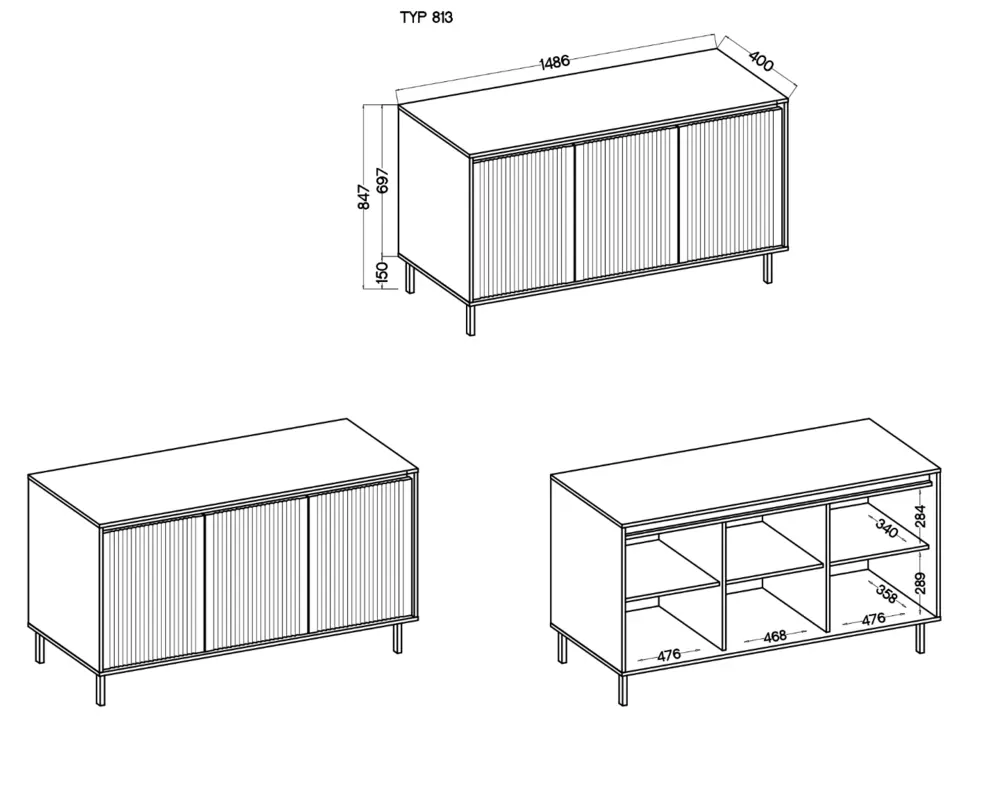 TYP 813

1486
400
847
697
150

340
284
358
289
476
468
476