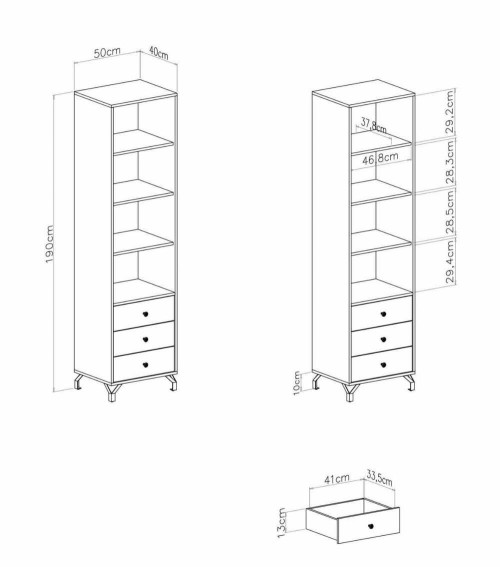 50cm
40cm
190cm
37,8cm
46,8cm
29,2cm
28,3cm
28,5cm
29,4cm
10cm
41cm
33,5cm
13cm