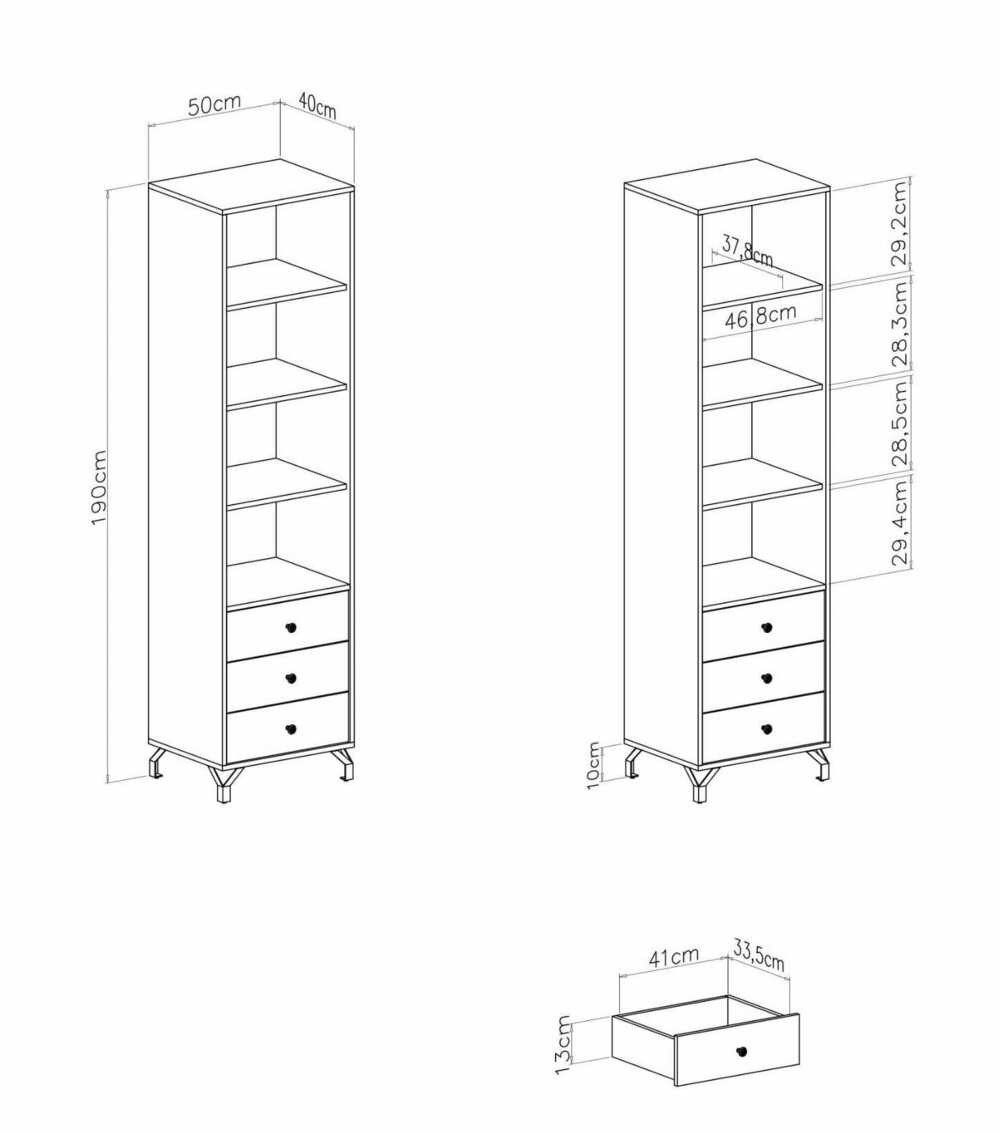 50cm
40cm
190cm

37,8cm
46,8cm
29,2cm
28,3cm
28,5cm
29,4cm
10cm

41cm
33,5cm
13cm