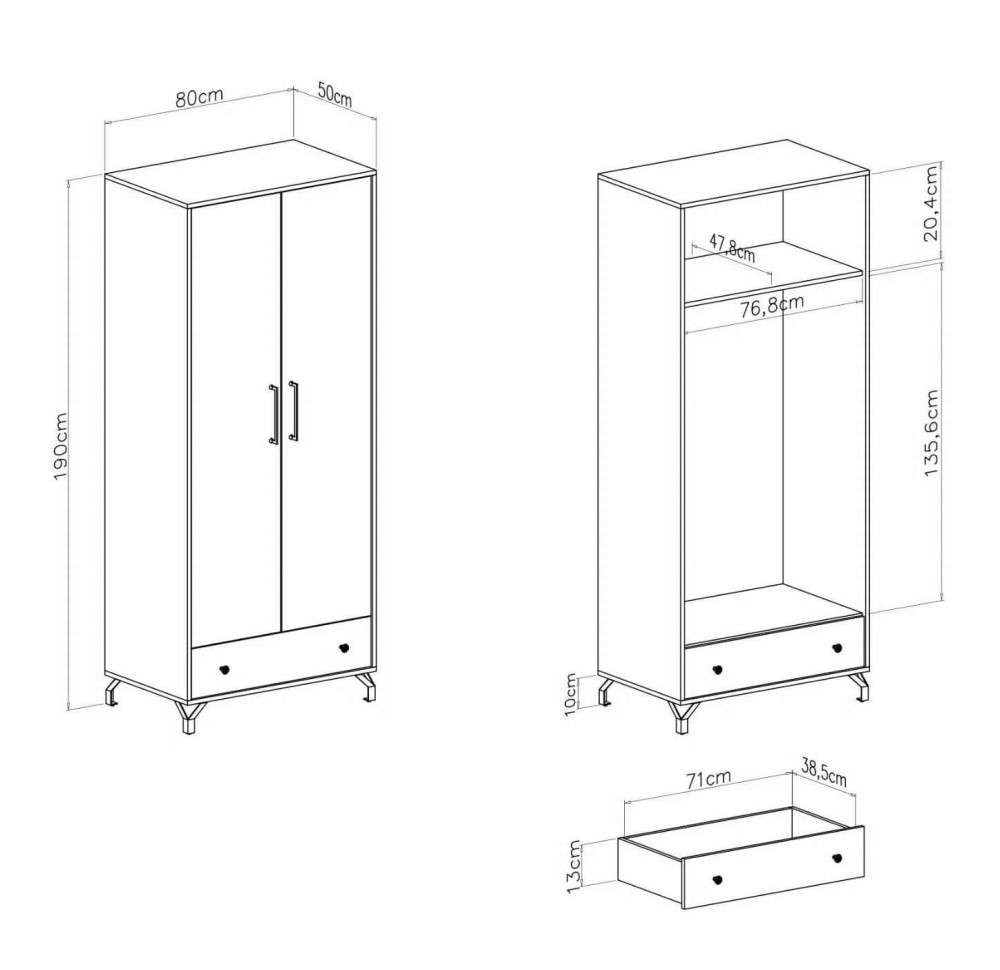 80cm
50cm
190cm
20,4cm
47,8cm
76,8cm
135,6cm
10cm
71cm
38,5cm
13cm