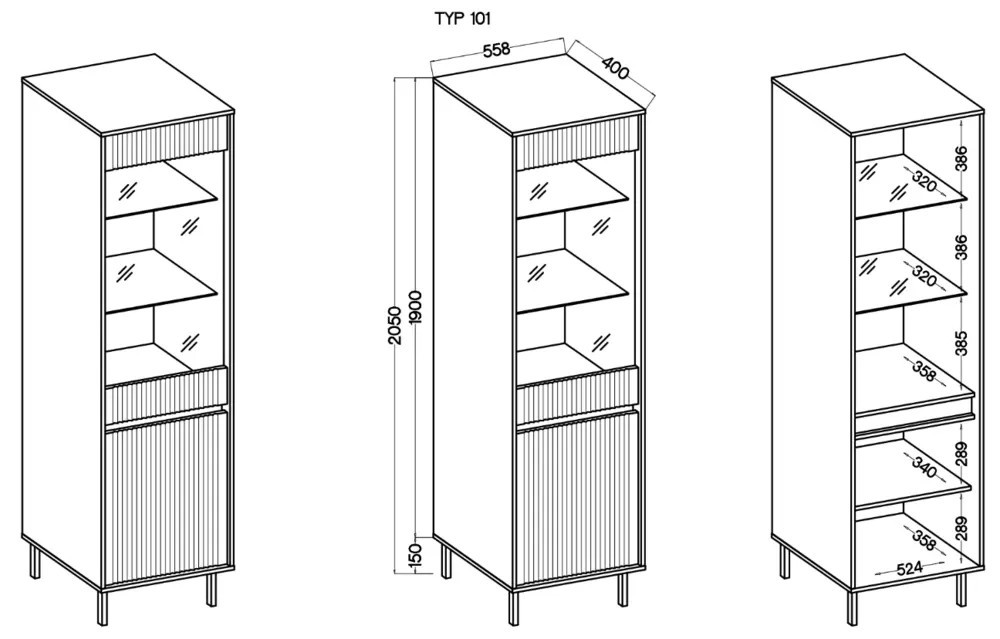 TYP 101

558

400

2050

1900

150

386

320

386

320

385

358

289

340

289

358

524