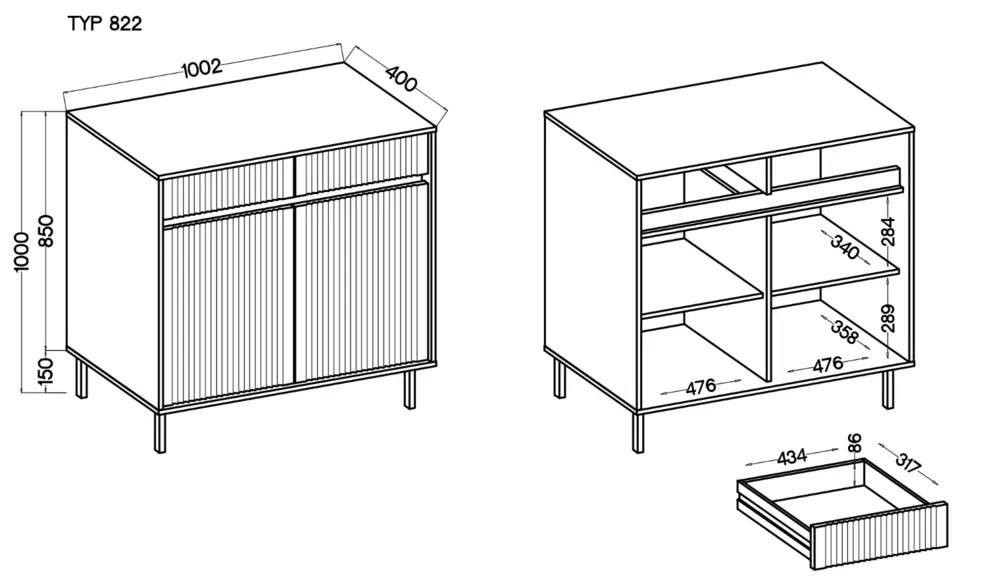 TYP 822

1002
400
1000
850
150

340
284
358
289
476
476

434
86
317