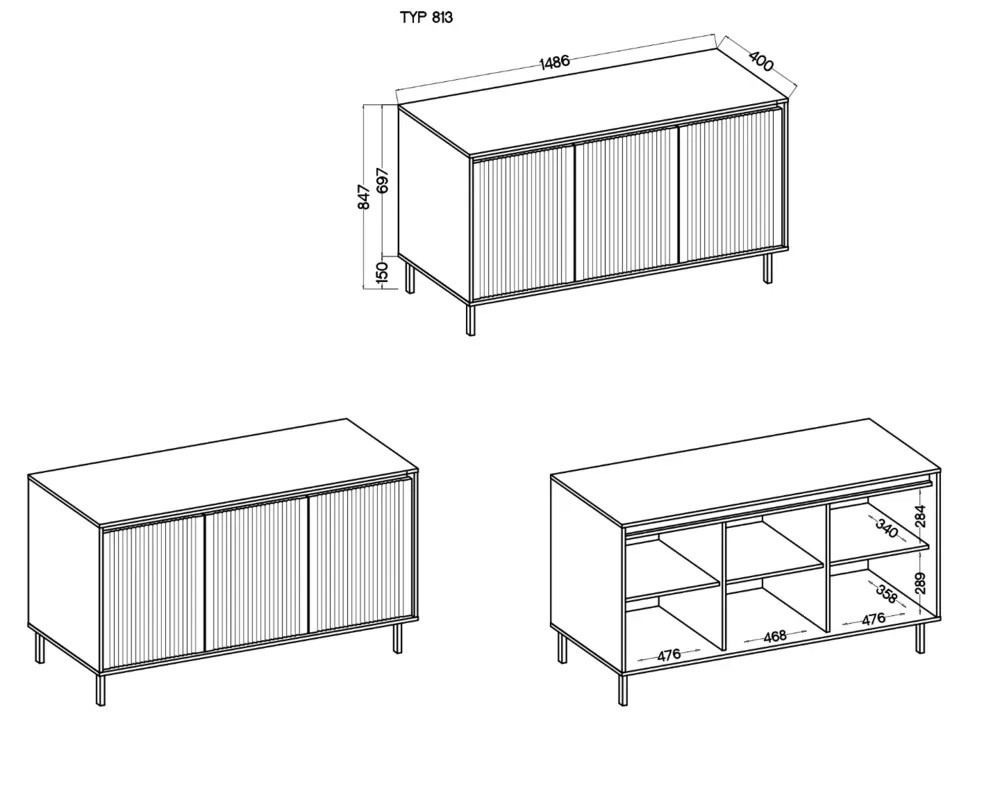 TYP 813

1486
400
847
697
150

340
284
358
289
476
468
476