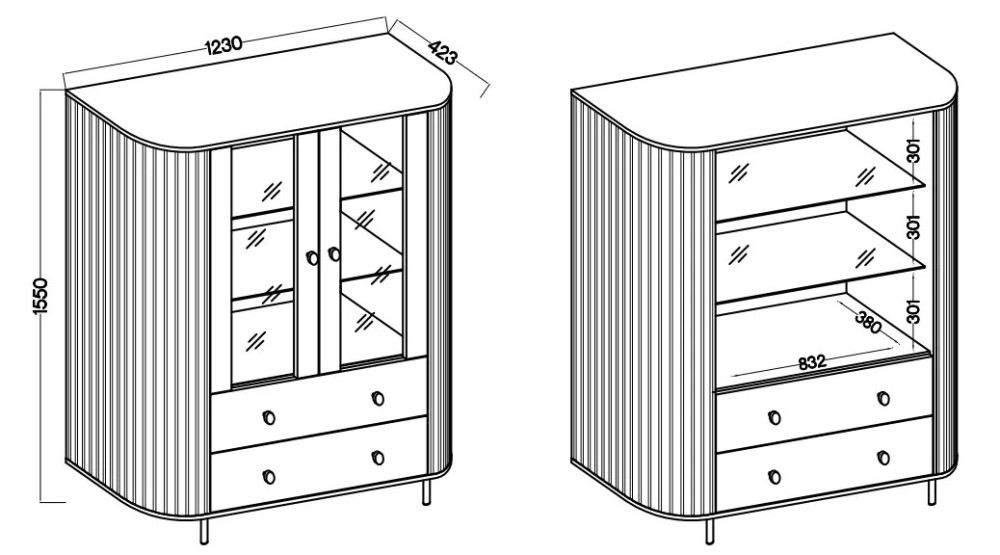 1230
423
1550
301
301
301
380
832