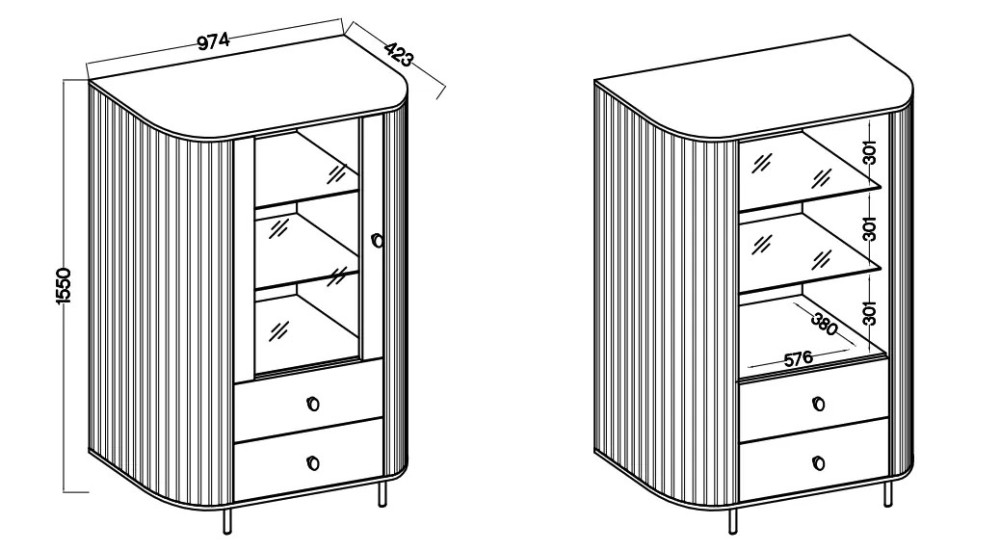 974
423
1550
301
301
301
380
576