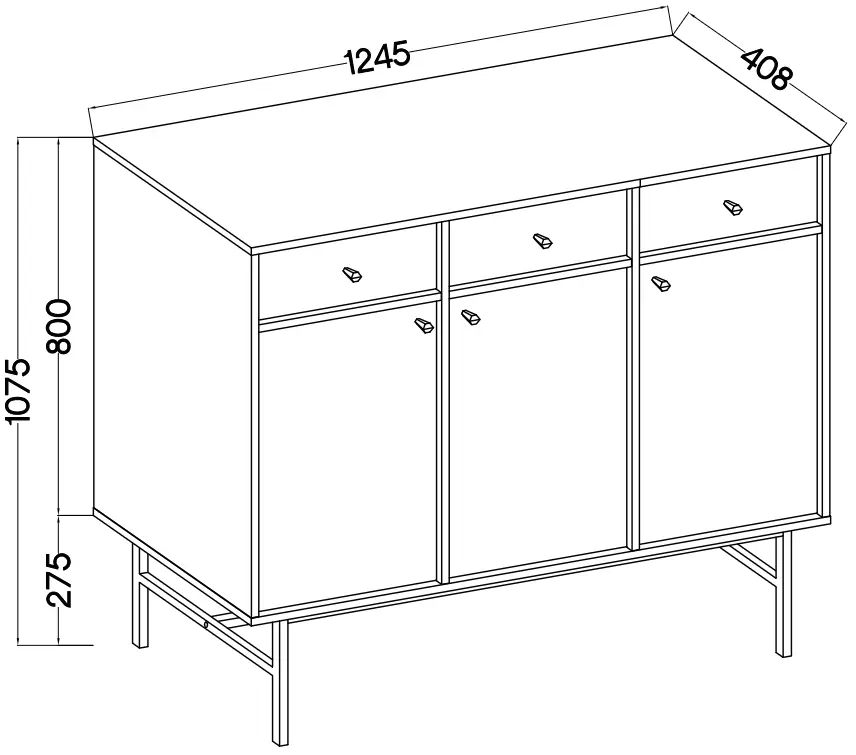 1245
408
1075
800
275