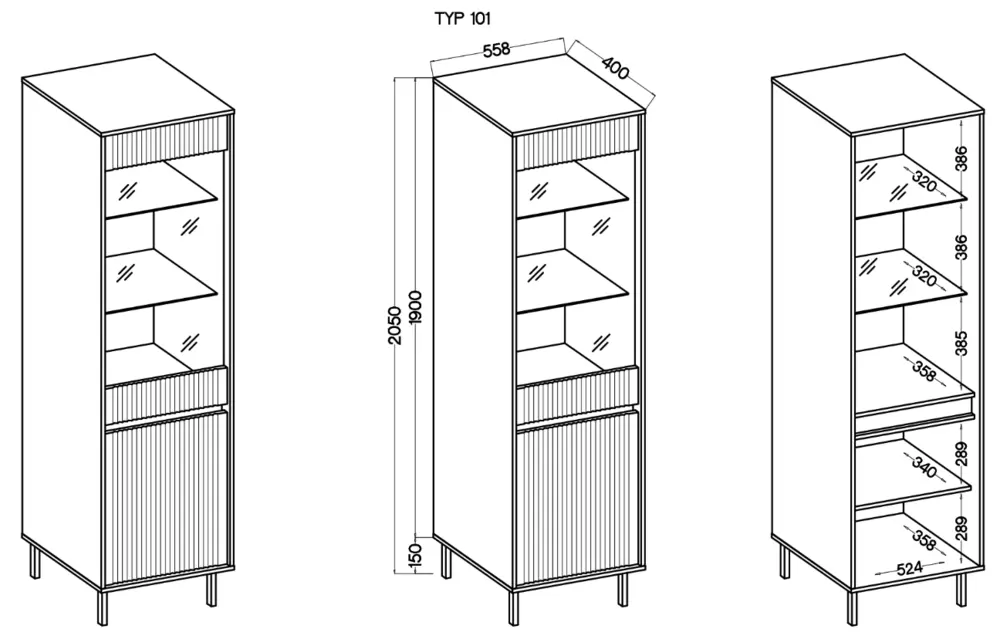 TYP 101

558
400
2050
1900
150

386
320
386
320
385
358
289
340
289
358
524