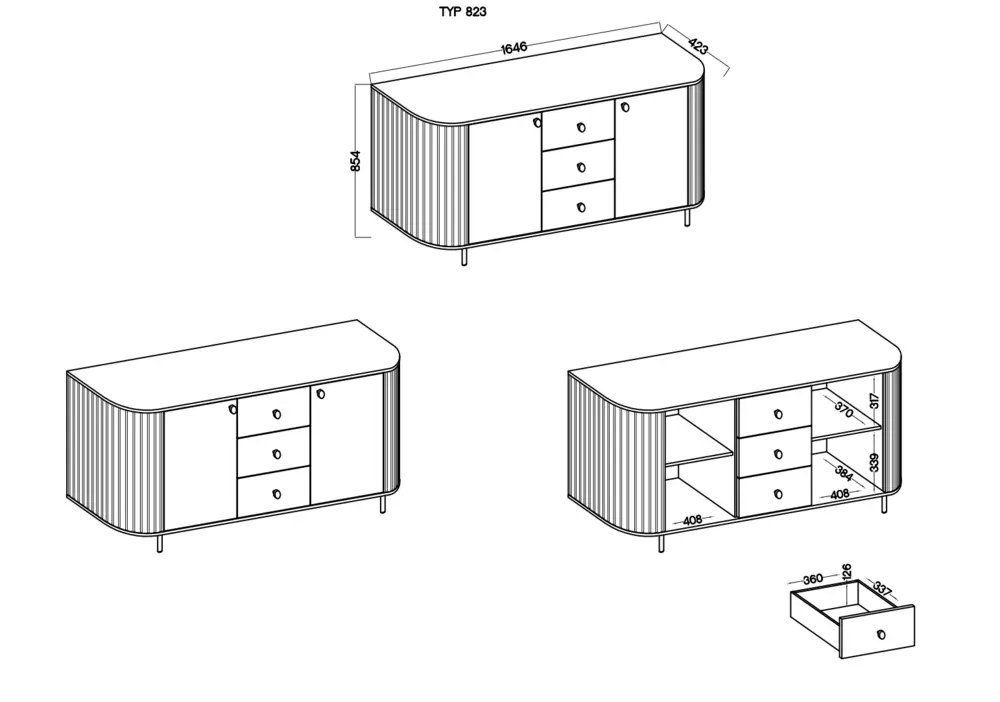 TYP 823

1646
423
854

370
317
384
339
408
408

360
126
337