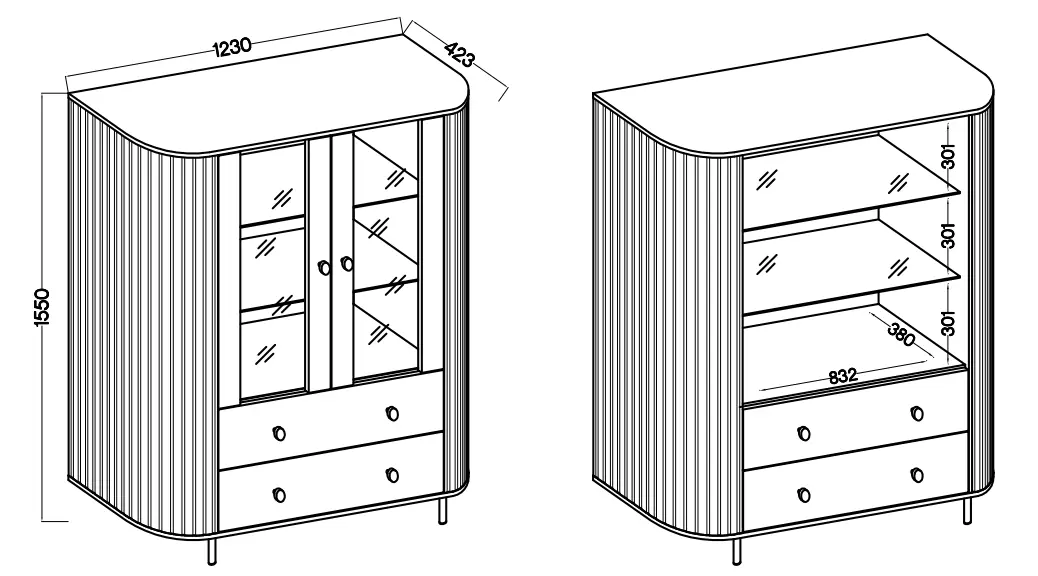 1230
423
1550
301
301
301
380
832