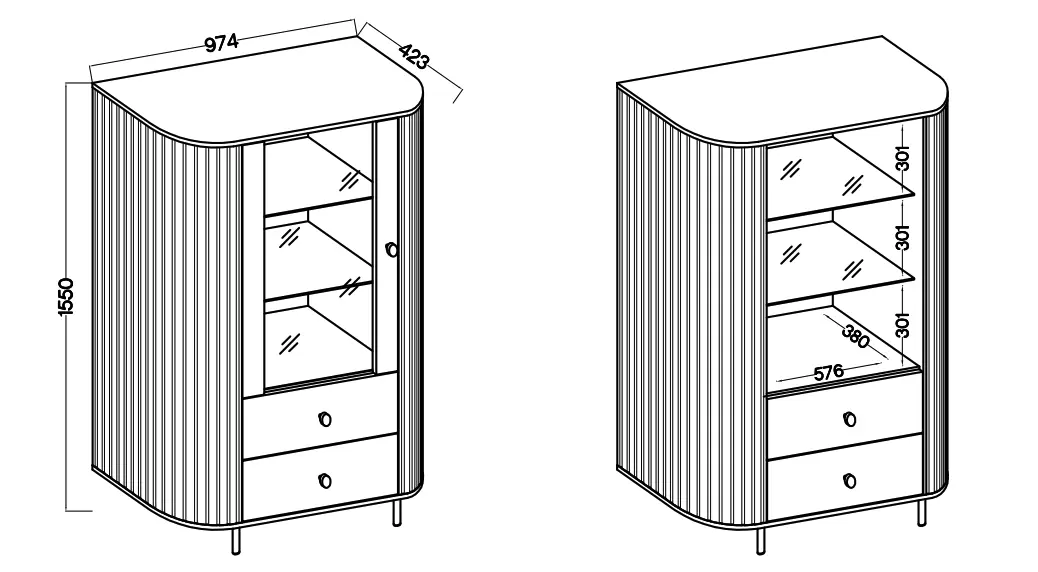 974
423
1550
301
301
301
380
576