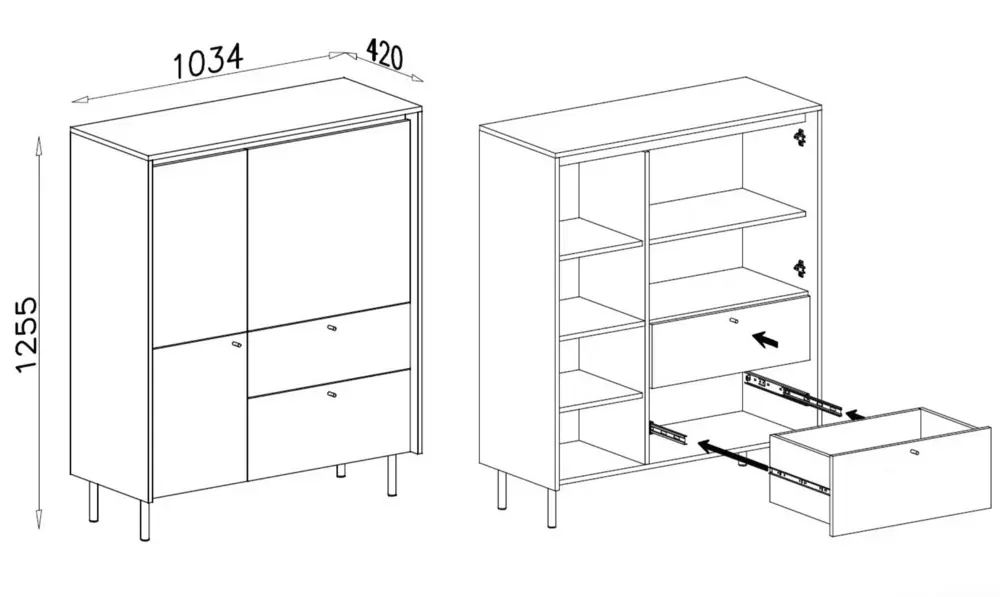 1034
420
1255